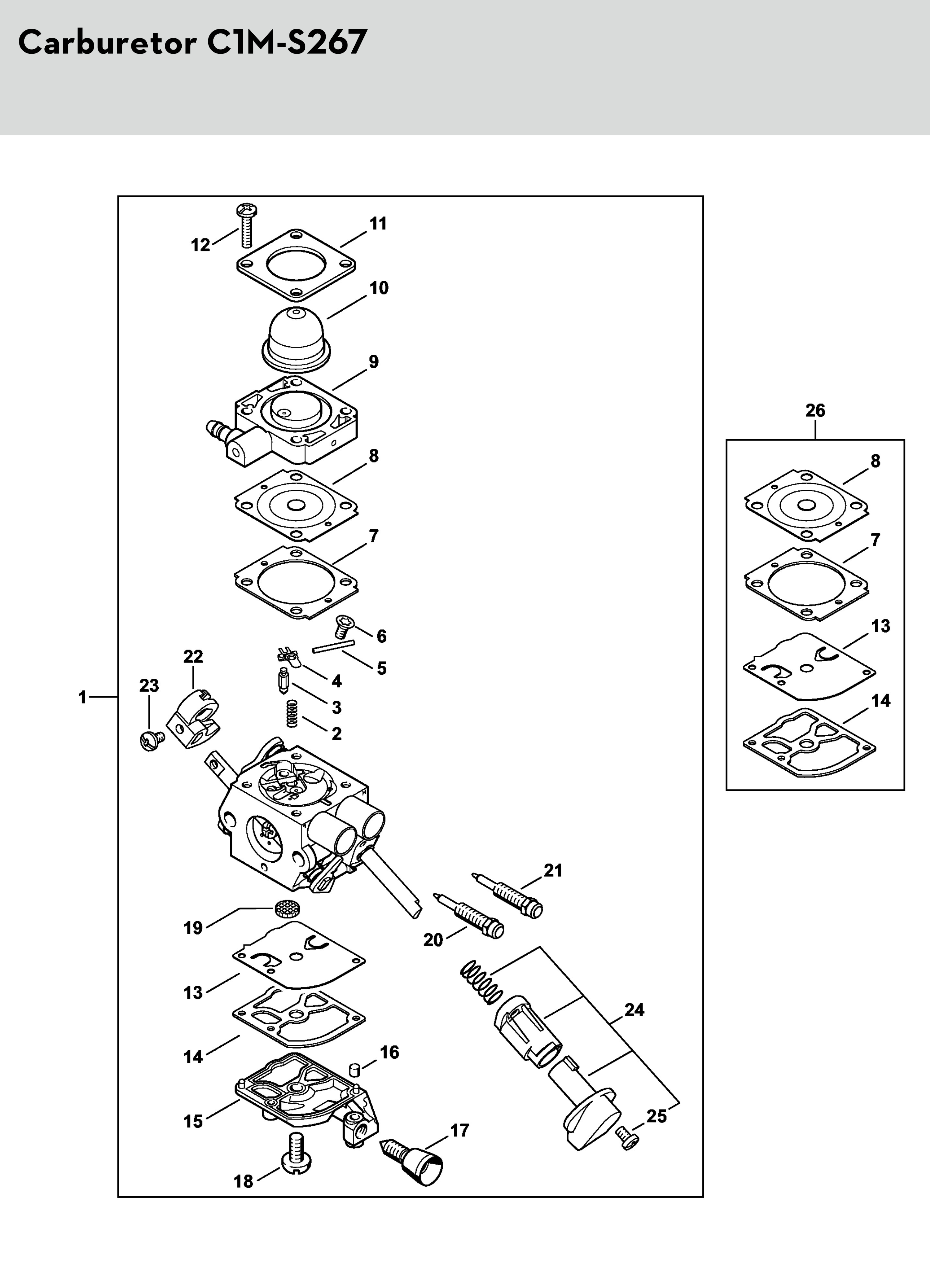 Carburetor C1M-S267

12
11
10
9
8
7
6
5
4
3
2
22
23
1
21
20
19
13
14
16
15
17
18
24
25

26
8
7
13
14